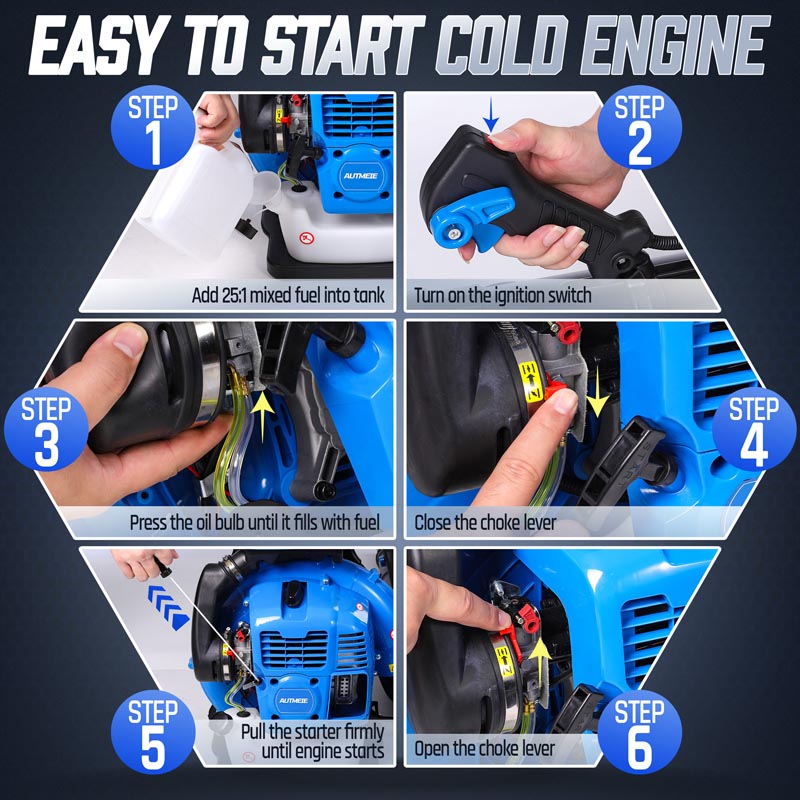 EASY TO START COLD ENGINE

STEP 1

AUTMEIE

Add 25:1 mixed fuel into tank

STEP 2

Turn on the ignition switch

STEP 3

Press the oil bulb until it fills with fuel

STEP 4

Close the choke lever

STEP 5

AUTMEIE

Pull the starter firmly until engine starts

STEP 6

Open the choke lever