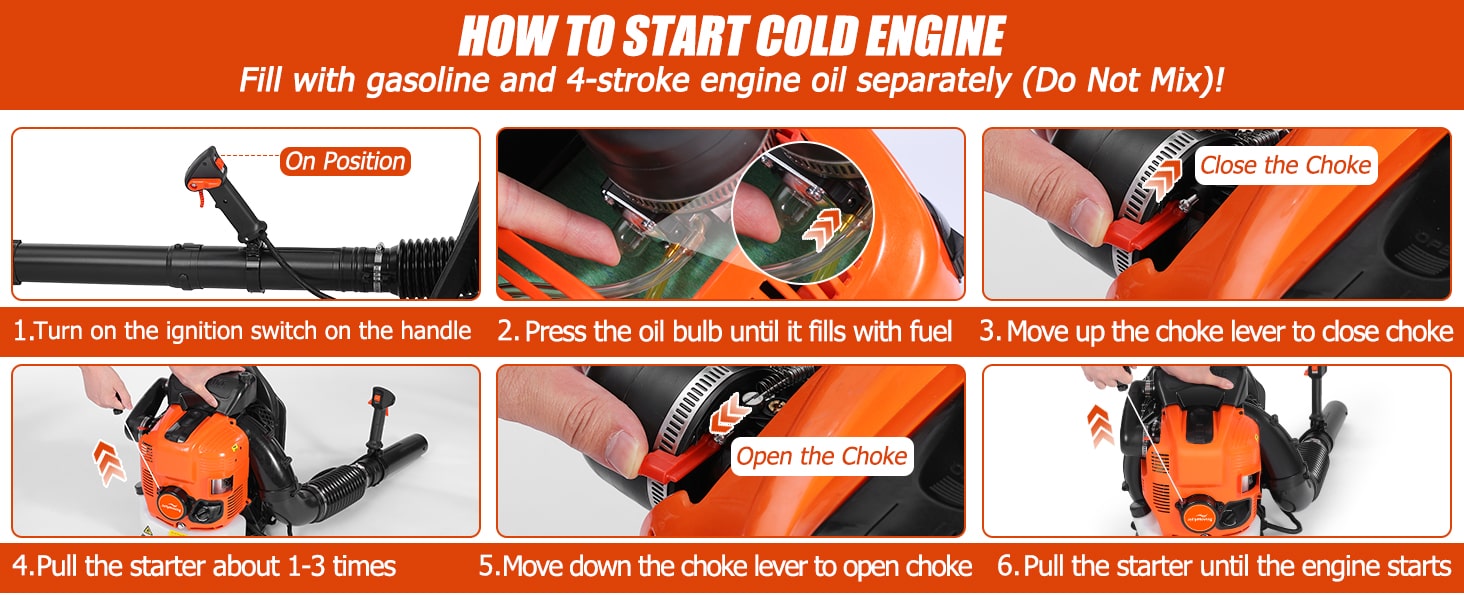 HOW TO START COLD ENGINE

Fill with gasoline and 4-stroke engine oil separately (Do Not Mix)!

On Position

1.Turn on the ignition switch on the handle

2. Press the oil bulb until it fills with fuel

Close the Choke

3. Move up the choke lever to close choke

4.Pull the starter about 1-3 times

Open the Choke

5.Move down the choke lever to open choke

6. Pull the starter until the engine starts