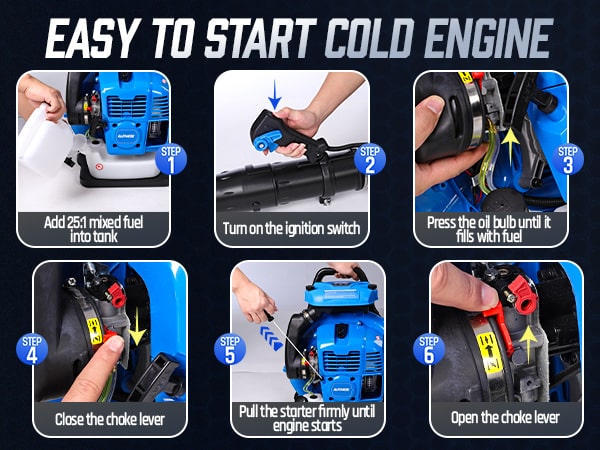 EASY TO START COLD ENGINE

STEP 1
Add 25:1 mixed fuel into tank

STEP 2
Turn on the ignition switch

STEP 3
Press the oil bulb until it fills with fuel

STEP 4
Close the choke lever

STEP 5
Pull the starter firmly until engine starts

STEP 6
Open the choke lever