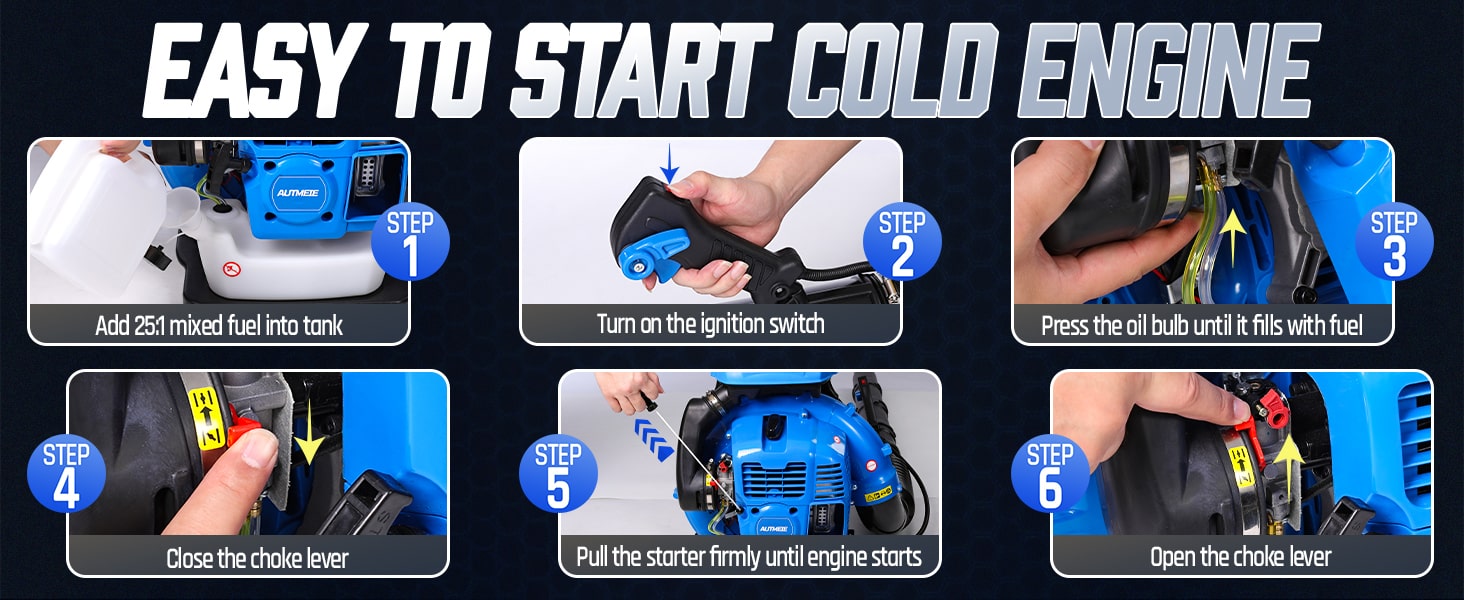 EASY TO START COLD ENGINE

AUTMEIE

STEP 1
Add 25:1 mixed fuel into tank

STEP 2
Turn on the ignition switch

STEP 3
Press the oil bulb until it fills with fuel

STEP 4
Close the choke lever

STEP 5
AUTMEIE
Pull the starter firmly until engine starts

STEP 6
Open the choke lever