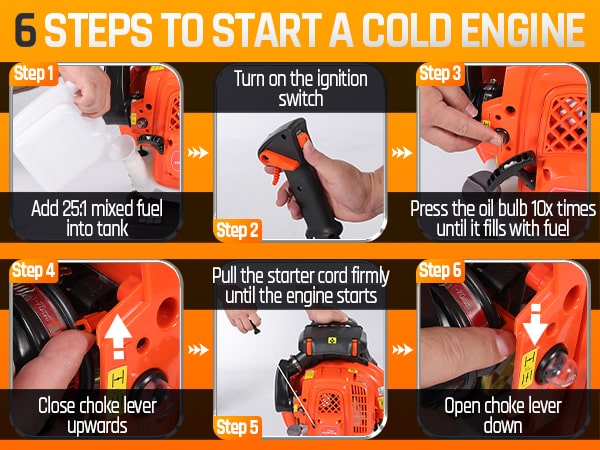 6 STEPS TO START A COLD ENGINE

Step 1
Add 25:1 mixed fuel into tank

Turn on the ignition switch
Step 2

Step 3
Press the oil bulb 10x times until it fills with fuel

Step 4
Close choke lever upwards

Pull the starter cord firmly until the engine starts
Step 5

Step 6
Open choke lever down